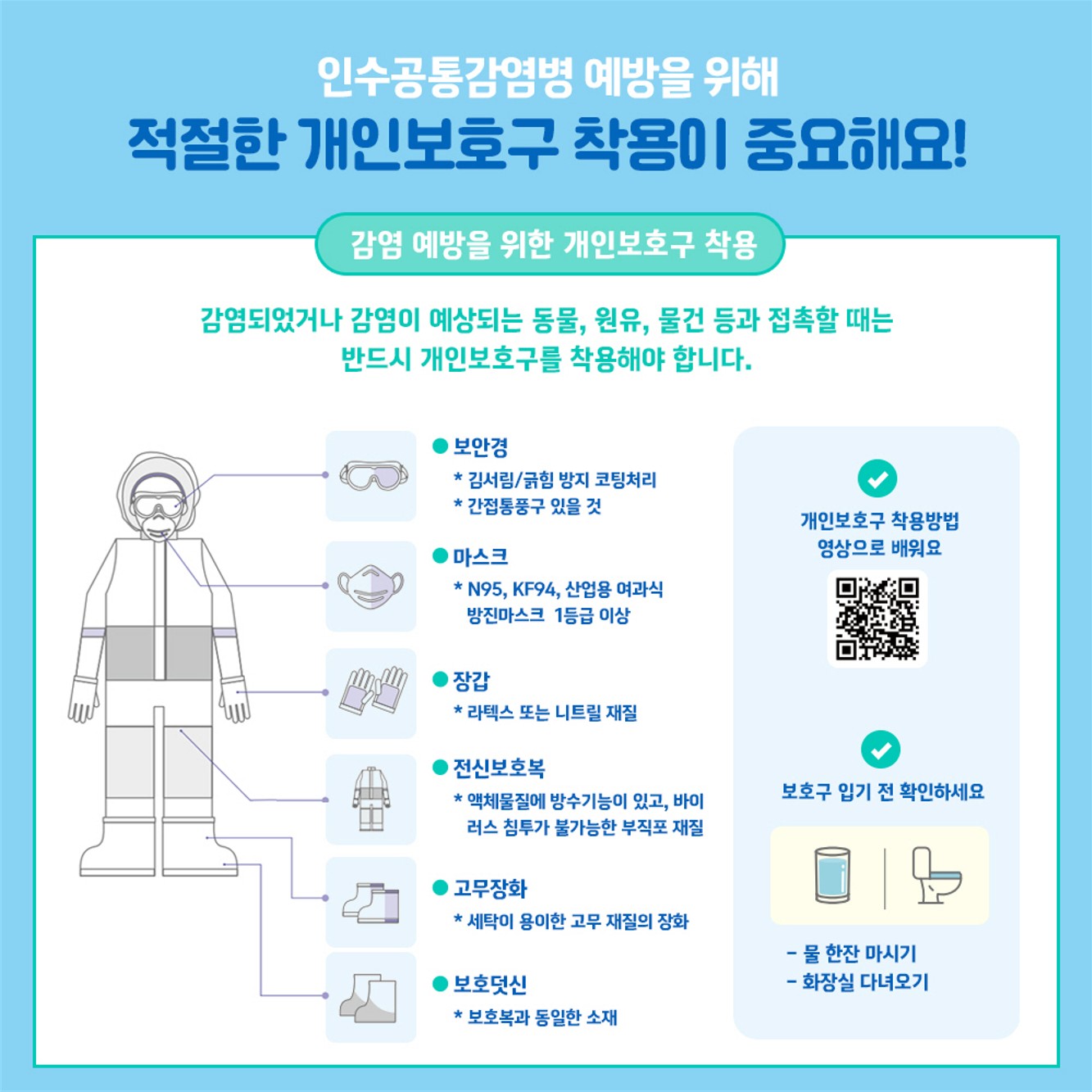 인수공통감염병 예방을 위해
적절한 개인보호구 착용이 중요해요!

감염 예방을 위한 개인보호구 착용

감염되었거나 감염이 예상되는 동물, 원유, 물건 등과 접촉할 때는 반드시 개인보호구를 착용해야 합니다.

● 보안경
* 김서림/긁힘 방지 코팅처리
* 간접통풍구 있을 것

● 마스크
* N95, KF94, 산업용 여과식 방진마스크 1등급 이상

● 장갑
* 라텍스 또는 니트릴 재질

● 전신보호복
* 액체물질에 방수기능이 있고, 바이러스 침투가 불가능한 부직포 재질

● 고무장화
* 세탁이 용이한 고무 재질의 장화

● 보호덧신
* 보호복과 동일한 소재

개인보호구 착용방법 영상으로 배워요

보호구 입기 전 확인하세요

- 물 한잔 마시기
- 화장실 다녀오기