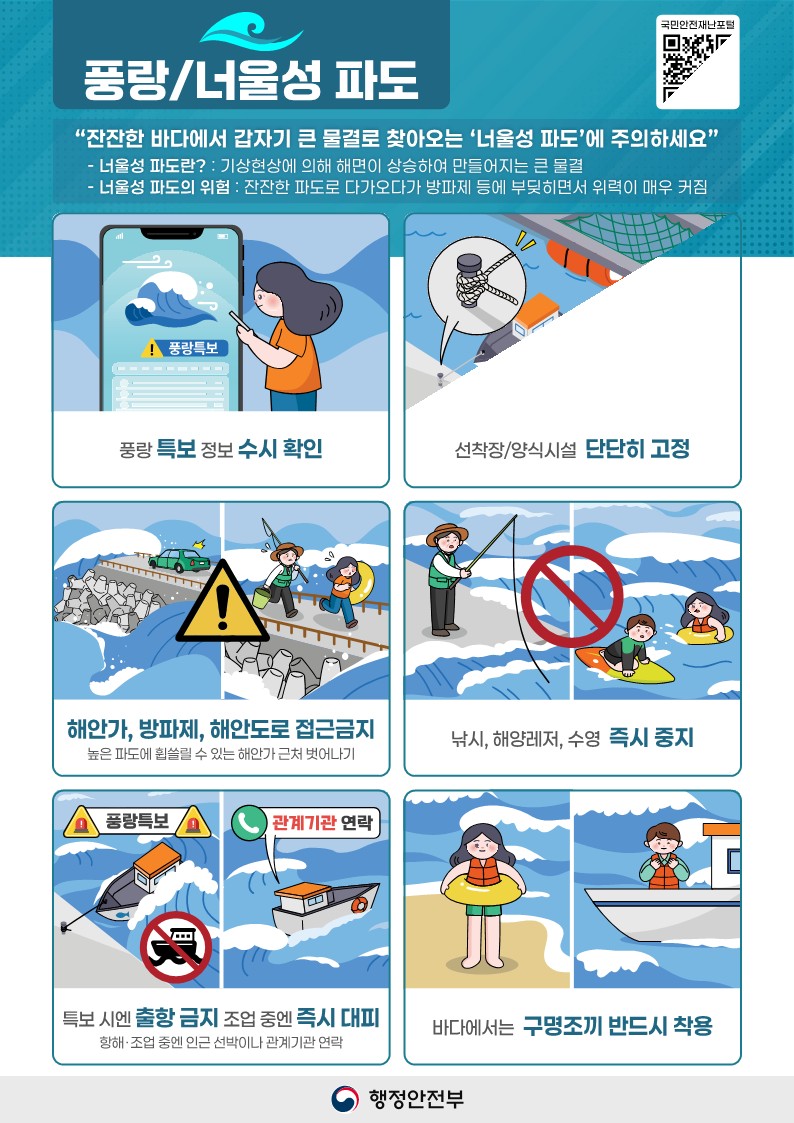 풍랑/너울성 파도

국민안전재난포털

“잔잔한 바다에서 갑자기 큰 물결로 찾아오는 ‘너울성 파도’에 주의하세요”

- 너울성 파도란? : 기상현상에 의해 해면이 상승하여 만들어지는 큰 물결
- 너울성 파도의 위험 : 잔잔한 파도로 다가오다가 방파제 등에 부딪히면서 위력이 매우 커짐

풍랑특보

풍랑 특보 정보 수시 확인

선착장/양식시설 단단히 고정

해안가, 방파제, 해안도로 접근금지
높은 파도에 휩쓸릴 수 있는 해안가 근처 벗어나기

낚시, 해양레저, 수영 즉시 중지

풍랑특보

관계기관 연락

특보 시엔 출항 금지 조업 중엔 즉시 대피
항해·조업 중엔 인근 선박이나 관계기관 연락

바다에서는 구명조끼 반드시 착용

행정안전부