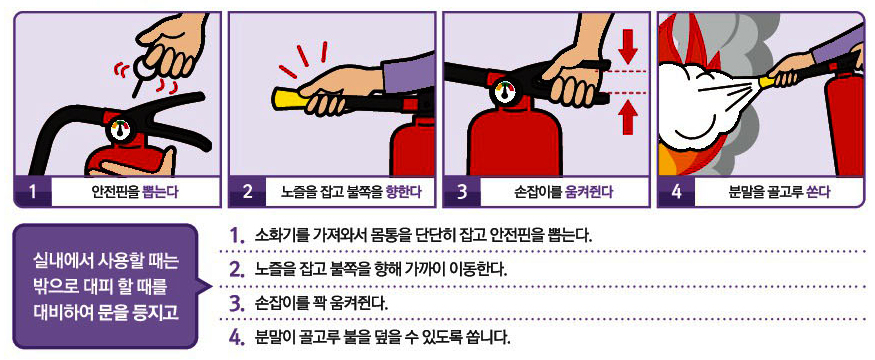 1 안전핀을 뽑는다

2 노즐을 잡고 불쪽을 향한다

3 손잡이를 움켜쥔다

4 분말을 골고루 쏜다

실내에서 사용할 때는 밖으로 대피 할 때를 대비하여 문을 등지고

1. 소화기를 가져와서 몸통을 단단히 잡고 안전핀을 뽑는다.

2. 노즐을 잡고 불쪽을 향해 가까이 이동한다.

3. 손잡이를 꽉 움켜쥔다.

4. 분말이 골고루 불을 덮을 수 있도록 쏩니다.